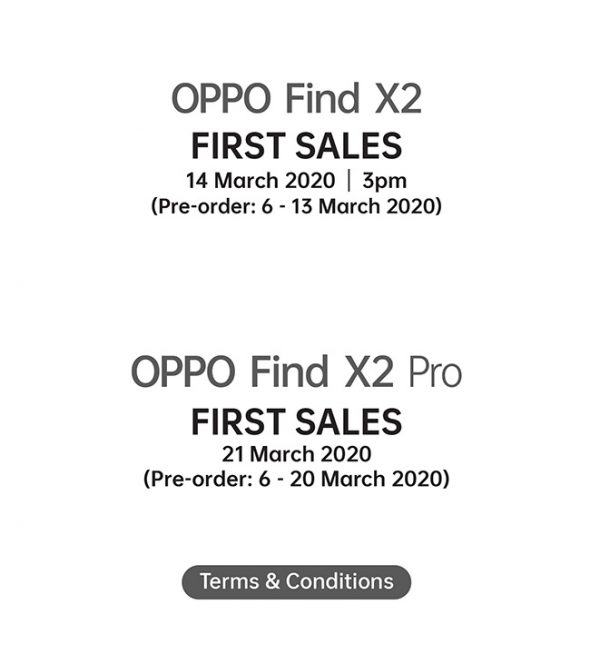 OPPO Find X2
FIRST SALES
14 March 2020 | 3pm
(Pre-order: 6 - 13 March 2020)

OPPO Find X2 Pro
FIRST SALES
21 March 2020
(Pre-order: 6 - 20 March 2020)

Terms & Conditions